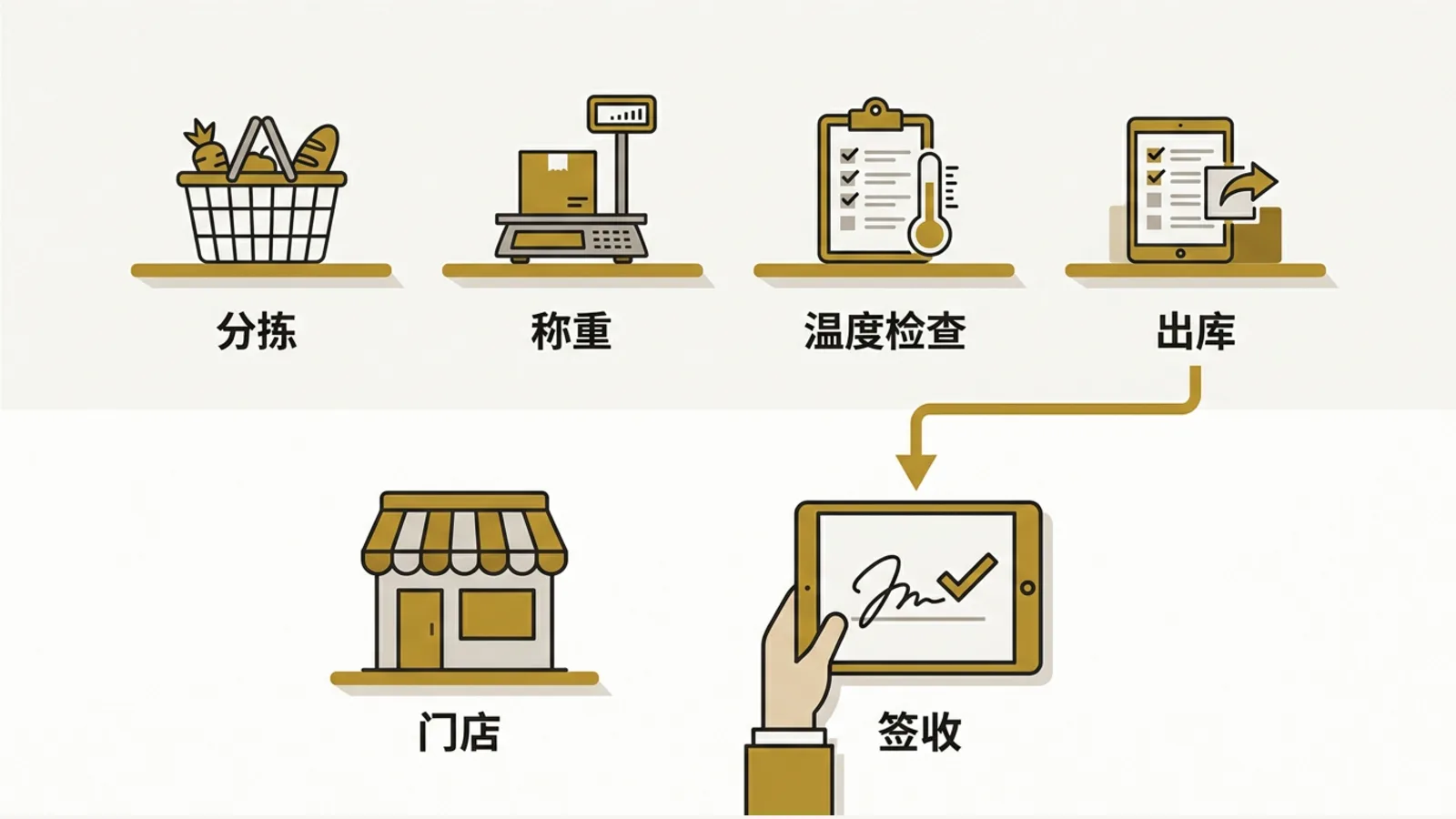 分拣

称重

温度检查

出库

门店

签收